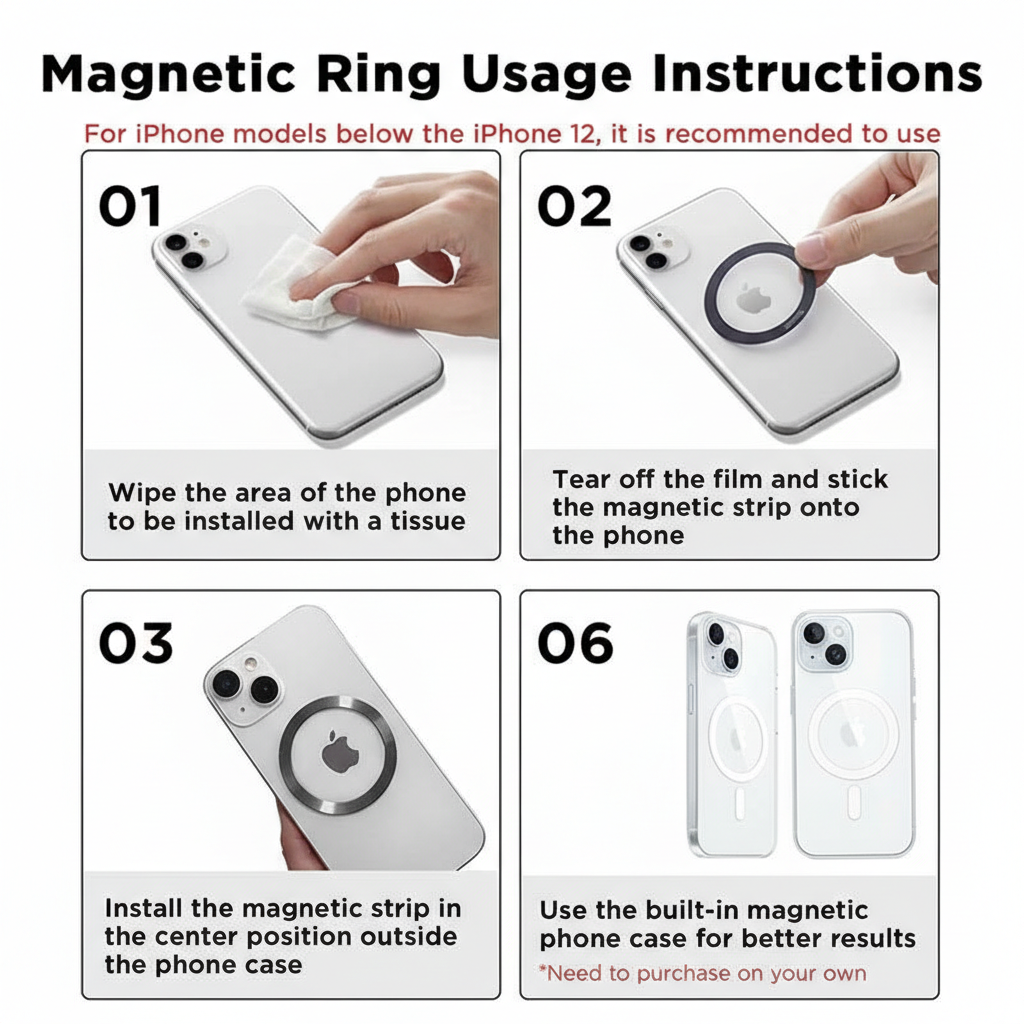 Magnetic Ring Usage Instructions

For iPhone models below the iPhone 12, it is recommended to use

01

Wipe the area of the phone to be installed with a tissue

02

Tear off the film and stick the magnetic strip onto the phone

03

Install the magnetic strip in the center position outside the phone case

06

Use the built-in magnetic phone case for better results

*Need to purchase on your own